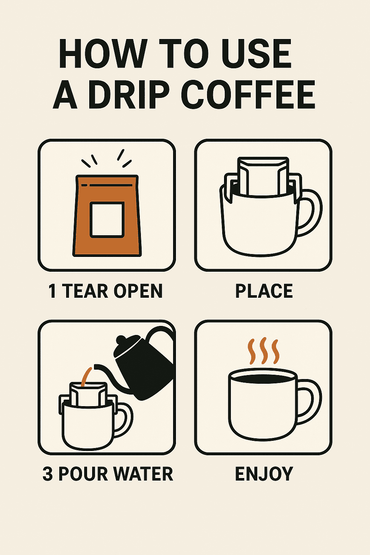 HOW TO USE A DRIP COFFEE

1 TEAR OPEN

PLACE

3 POUR WATER

ENJOY