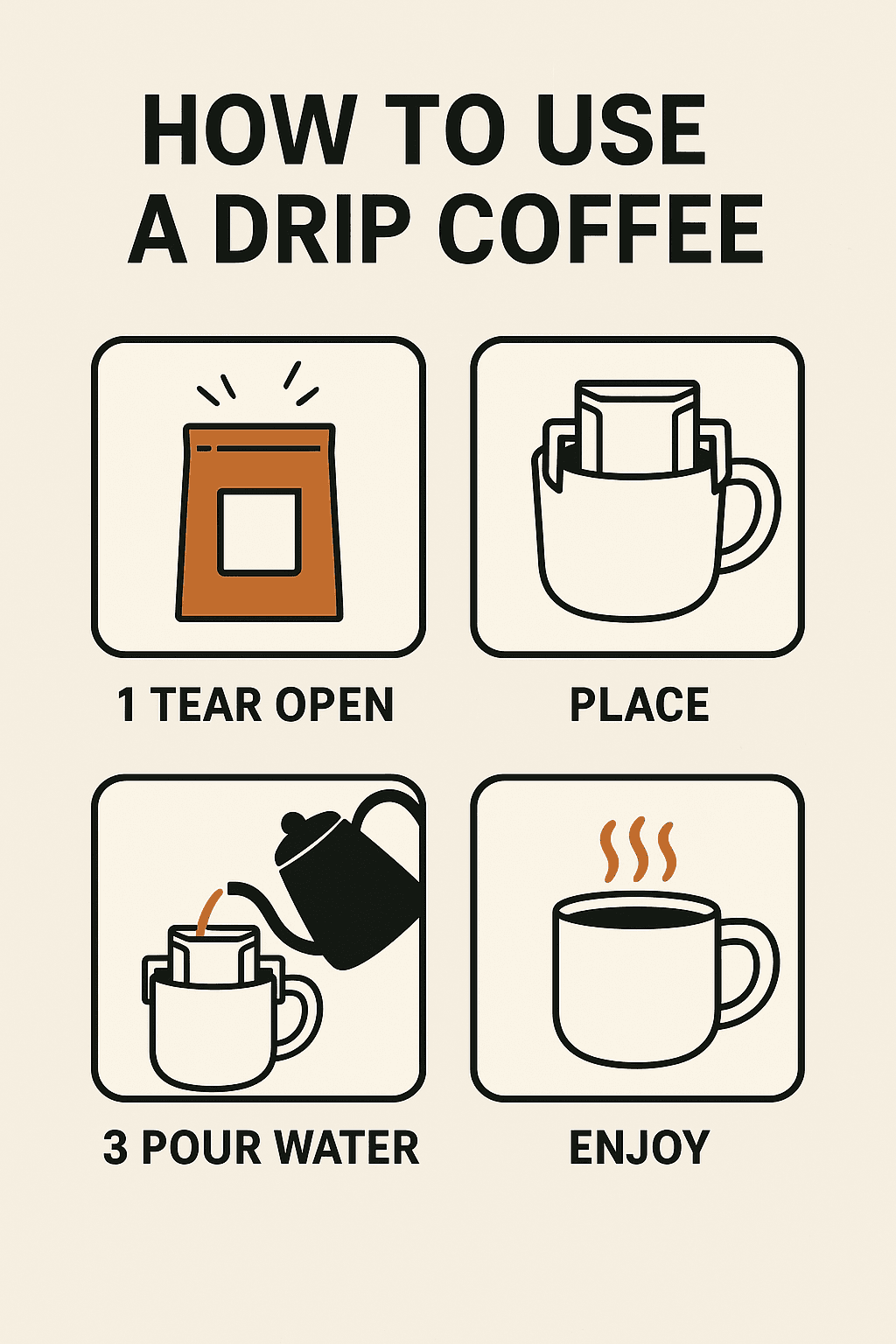 HOW TO USE A DRIP COFFEE

1 TEAR OPEN

PLACE

3 POUR WATER

ENJOY